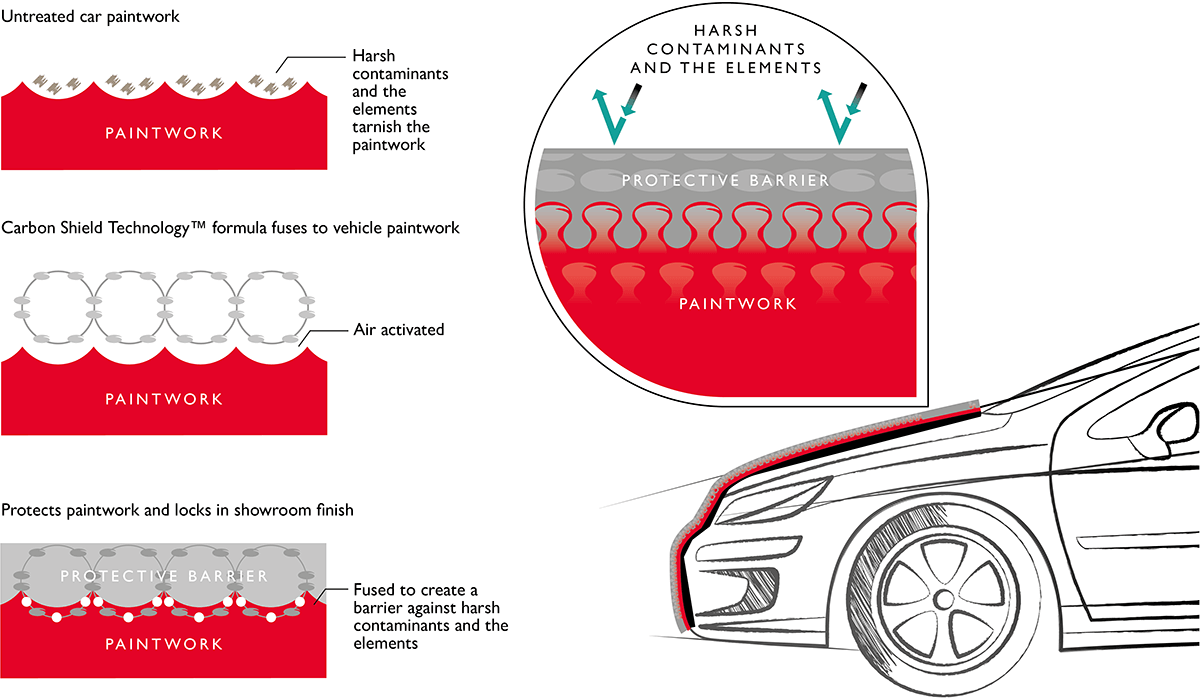 Untreated car paintwork

Harsh contaminants and the elements tarnish the paintwork

PAINTWORK

Carbon Shield Technology™ formula fuses to vehicle paintwork

Air activated

PAINTWORK

Protects paintwork and locks in showroom finish

PROTECTIVE BARRIER

Fused to create a barrier against harsh contaminants and the elements

PAINTWORK

HARSH CONTAMINANTS AND THE ELEMENTS

PROTECTIVE BARRIER

PAINTWORK